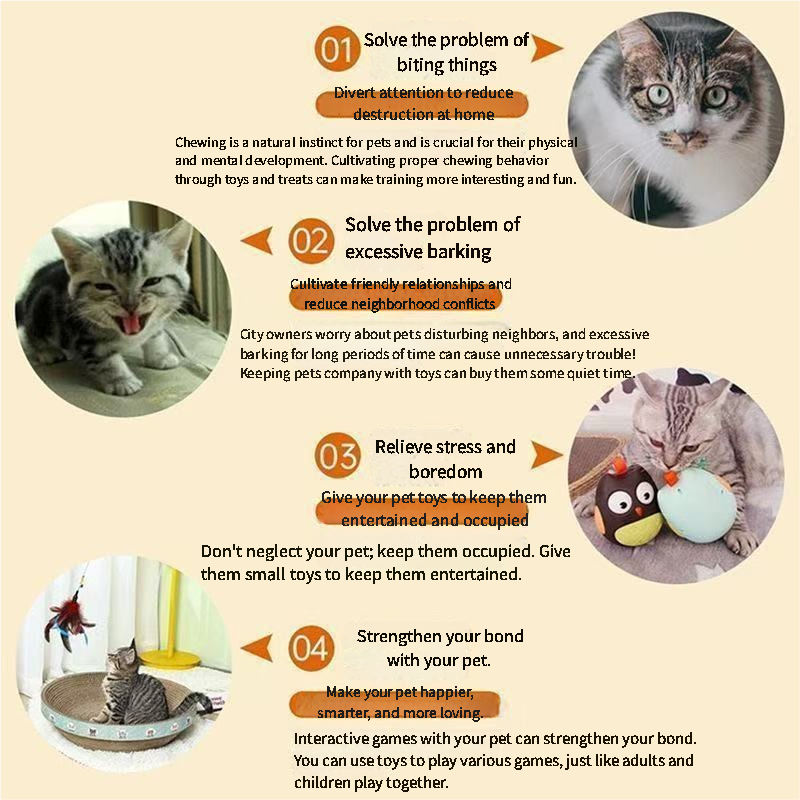 01 Solve the problem of biting things

Divert attention to reduce destruction at home

Chewing is a natural instinct for pets and is crucial for their physical and mental development. Cultivating proper chewing behavior through toys and treats can make training more interesting and fun.

02 Solve the problem of excessive barking

Cultivate friendly relationships and reduce neighborhood conflicts

City owners worry about pets disturbing neighbors, and excessive barking for long periods of time can cause unnecessary trouble! Keeping pets company with toys can buy them some quiet time.

03 Relieve stress and boredom

Give your pet toys to keep them entertained and occupied

Don't neglect your pet; keep them occupied. Give them small toys to keep them entertained.

04 Strengthen your bond with your pet.

Make your pet happier, smarter, and more loving.

Interactive games with your pet can strengthen your bond. You can use toys to play various games, just like adults and children play together.